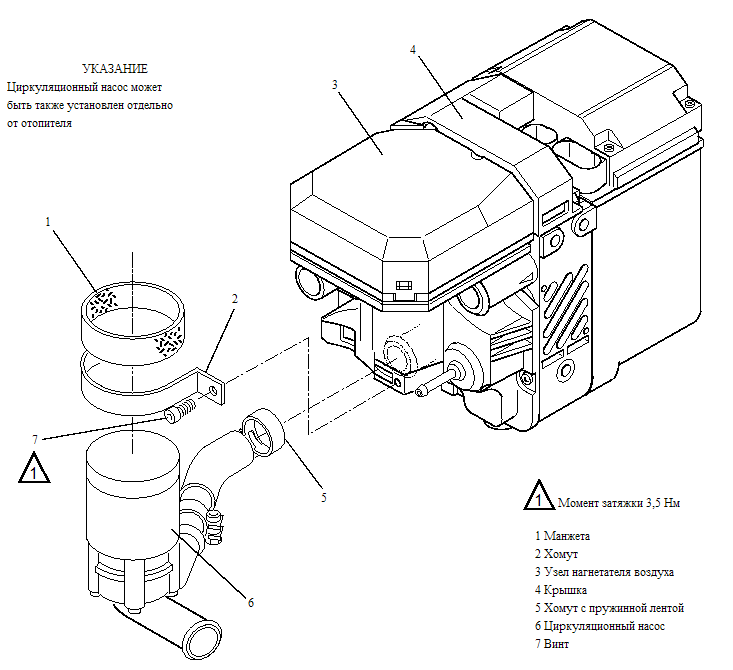 УКАЗАНИЕ
Циркуляционный насос может быть также установлен отдельно от отопителя

4

3

1

2

7

1

5

6

1 Момент затяжки 3,5 Нм

1 Манжета
2 Хомут
3 Узел нагнетателя воздуха
4 Крышка
5 Хомут с пружинной лентой
6 Циркуляционный насос
7 Винт